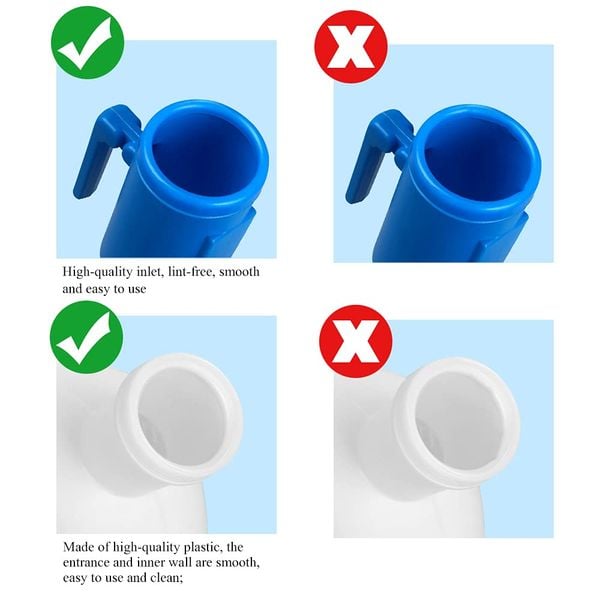 High-quality inlet, lint-free, smooth and easy to use

Made of high-quality plastic, the entrance and inner wall are smooth, easy to use and clean;