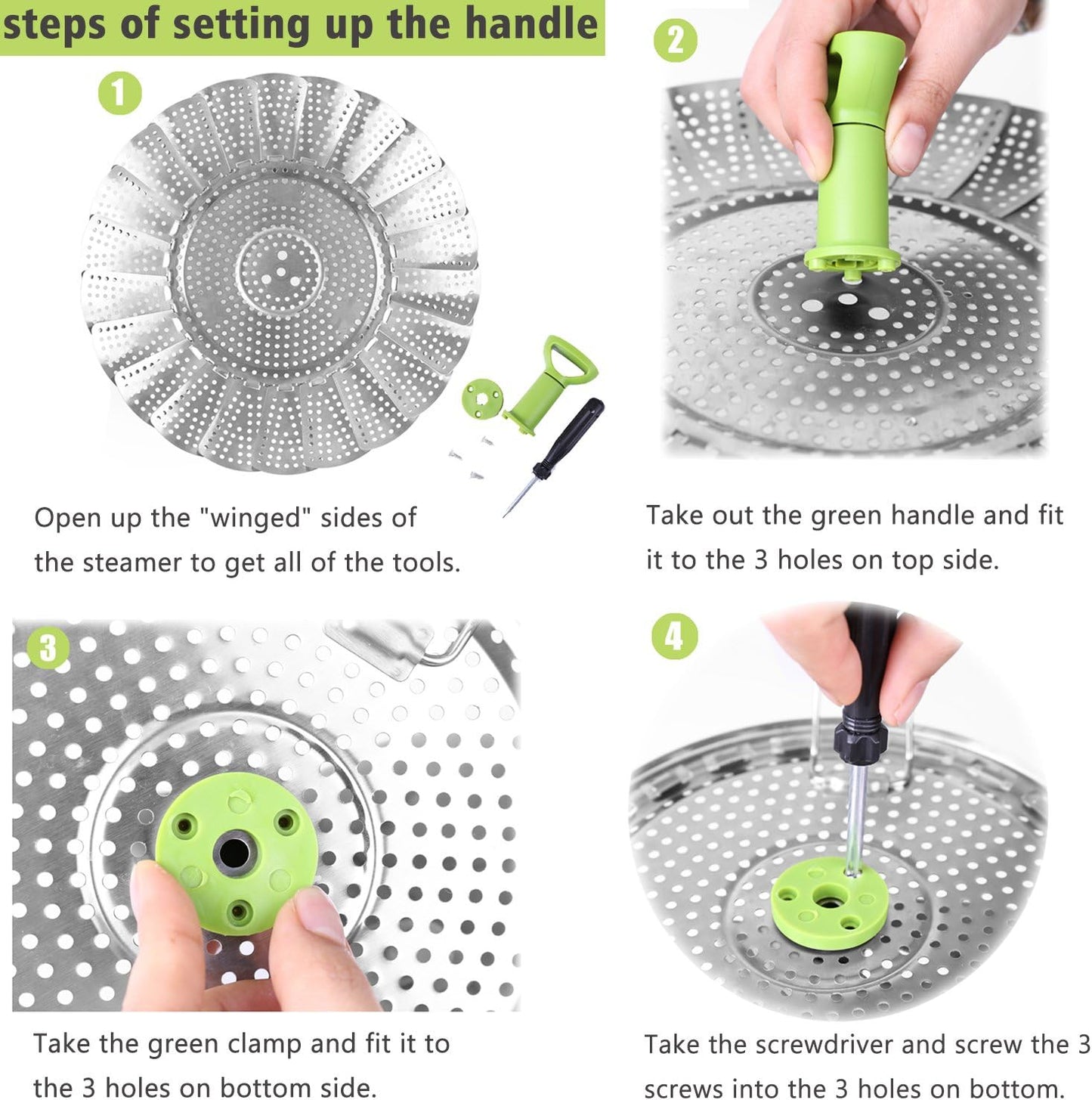 steps of setting up the handle

1

Open up the "winged" sides of the steamer to get all of the tools.

2

Take out the green handle and fit it to the 3 holes on top side.

3

Take the green clamp and fit it to the 3 holes on bottom side.

4

Take the screwdriver and screw the 3 screws into the 3 holes on bottom.