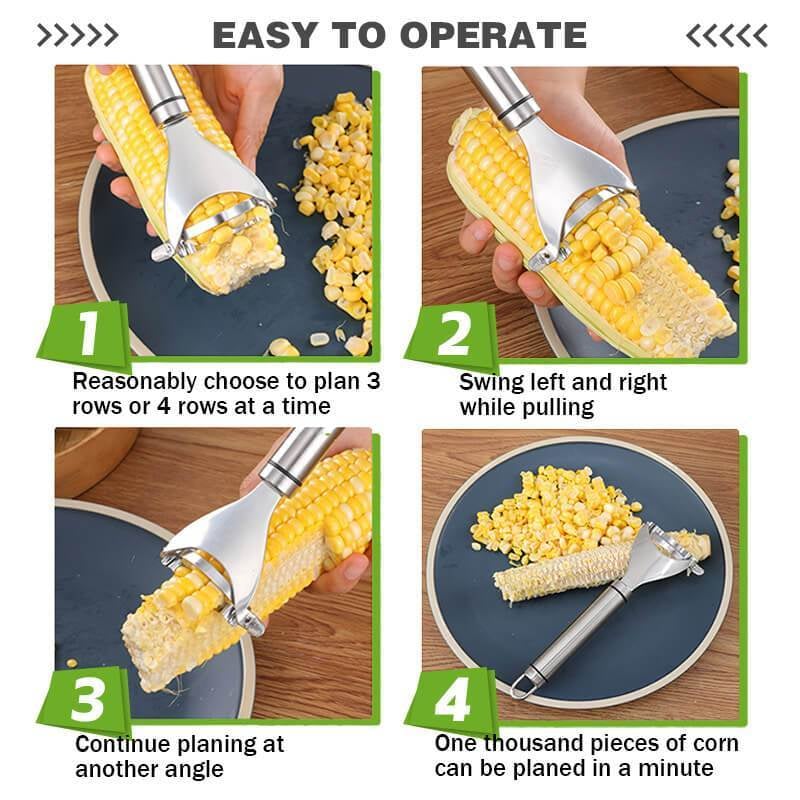 >>>>> EASY TO OPERATE <<<<<

1
Reasonably choose to plan 3 rows or 4 rows at a time

2
Swing left and right while pulling

3
Continue planing at another angle

4
One thousand pieces of corn can be planed in a minute