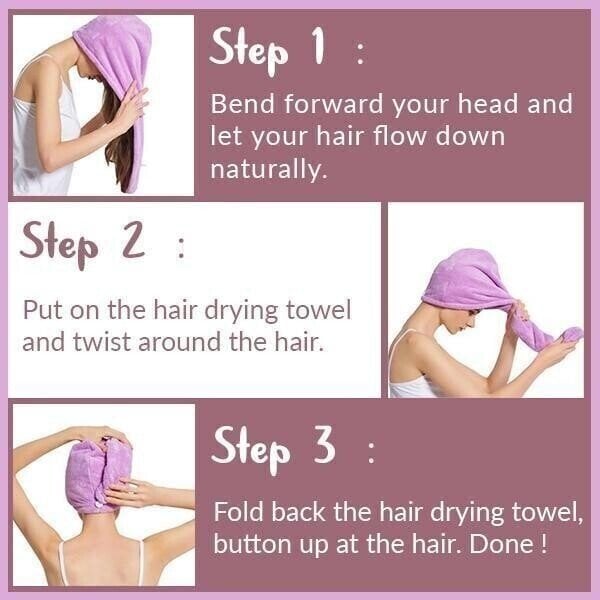 Step 1 :

Bend forward your head and let your hair flow down naturally.

Step 2 :

Put on the hair drying towel and twist around the hair.

Step 3 :

Fold back the hair drying towel, button up at the hair. Done !