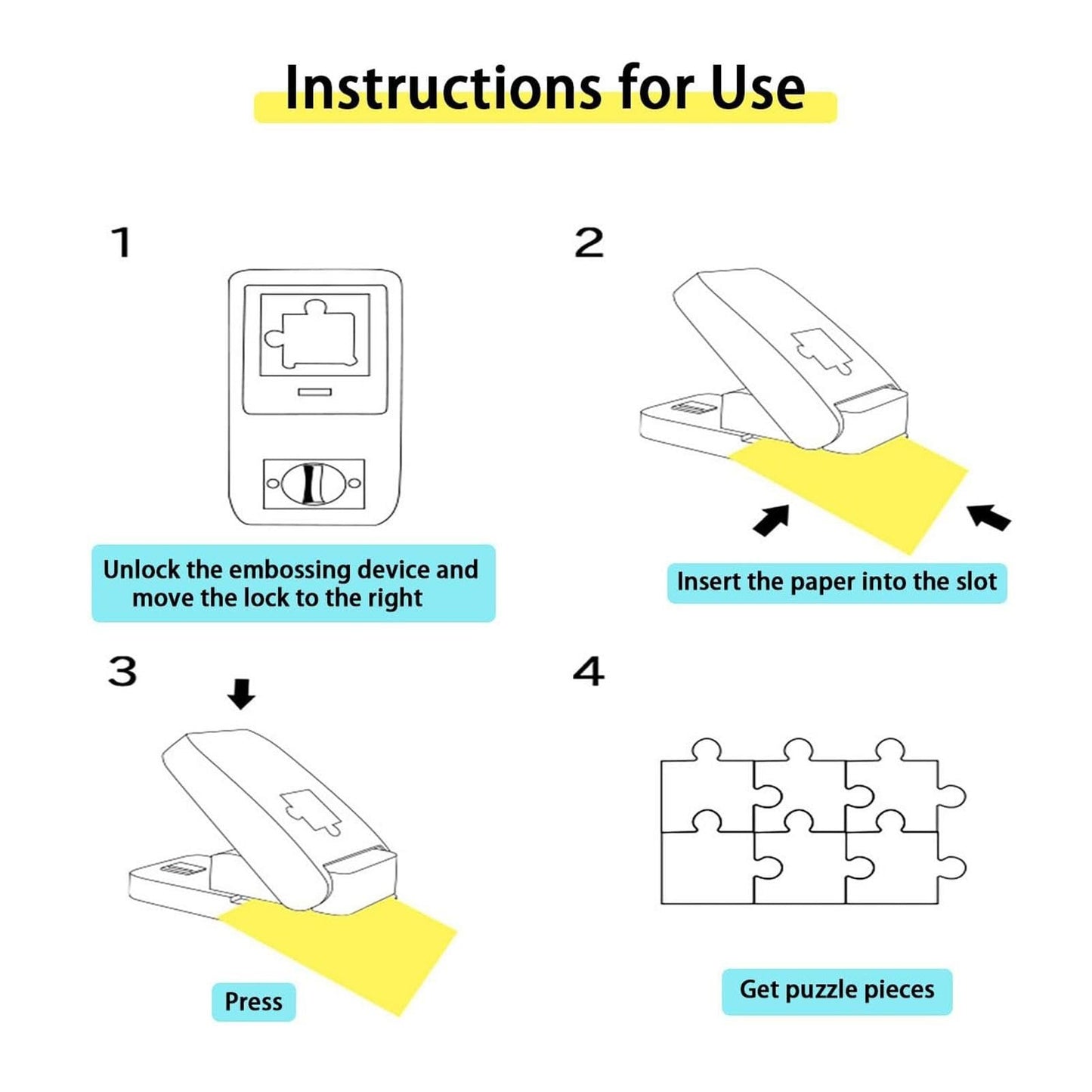 Instructions for Use

1

Unlock the embossing device and move the lock to the right

2

Insert the paper into the slot

3

Press

4

Get puzzle pieces