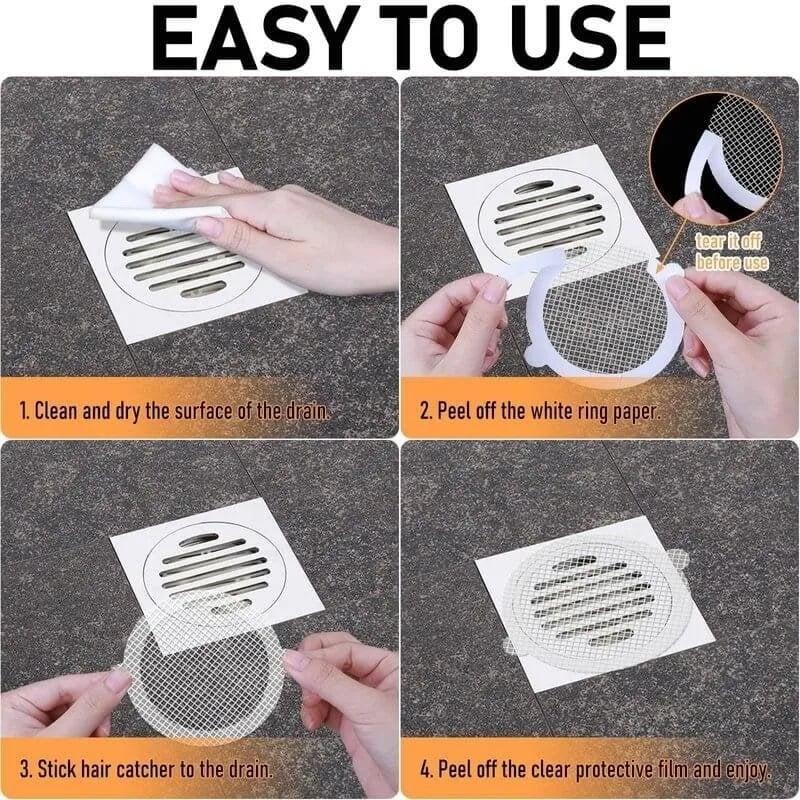 EASY TO USE

1. Clean and dry the surface of the drain.

tear it off before use

2. Peel off the white ring paper.

3. Stick hair catcher to the drain.

4. Peel off the clear protective film and enjoy.