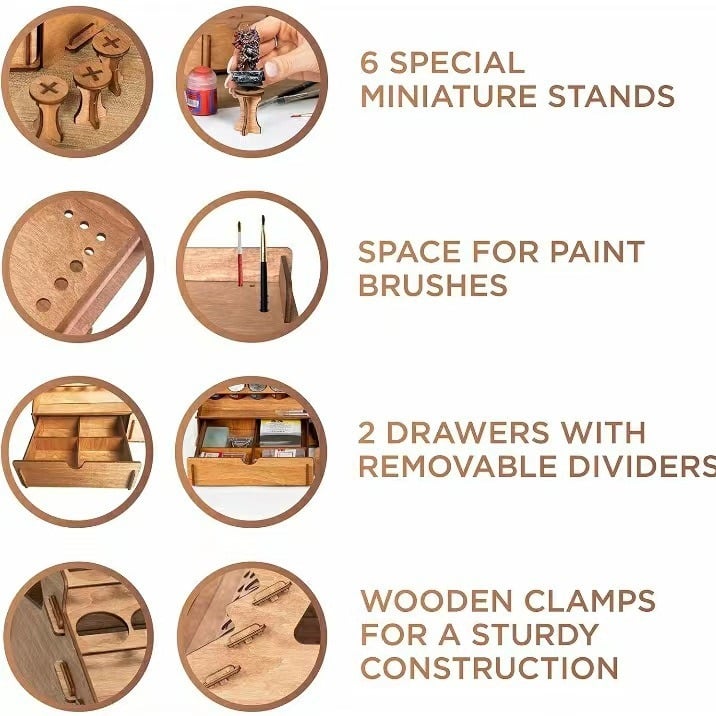 6 SPECIAL MINIATURE STANDS

SPACE FOR PAINT BRUSHES

2 DRAWERS WITH REMOVABLE DIVIDERS

WOODEN CLAMPS FOR A STURDY CONSTRUCTION