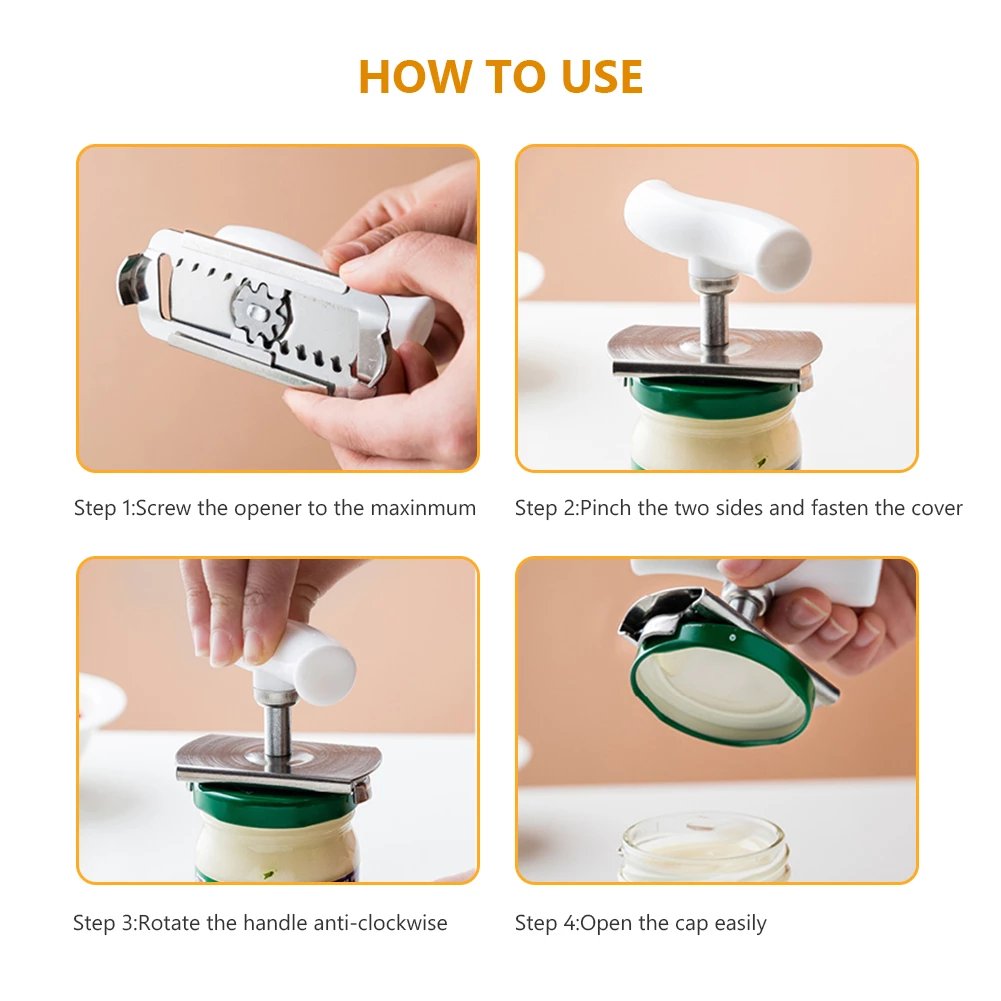 HOW TO USE

Step 1:Screw the opener to the maxinmum

Step 2:Pinch the two sides and fasten the cover

Step 3:Rotate the handle anti-clockwise

Step 4:Open the cap easily