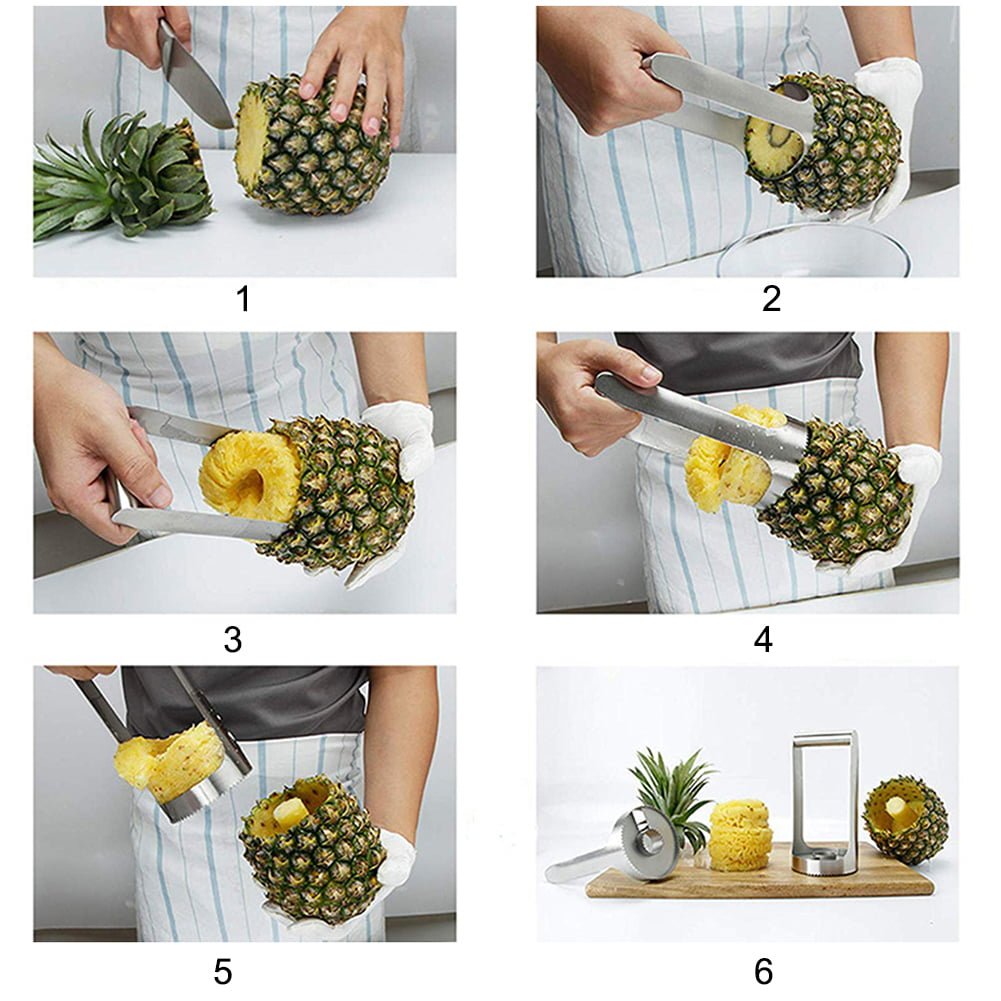 1

2

3

4

5

6