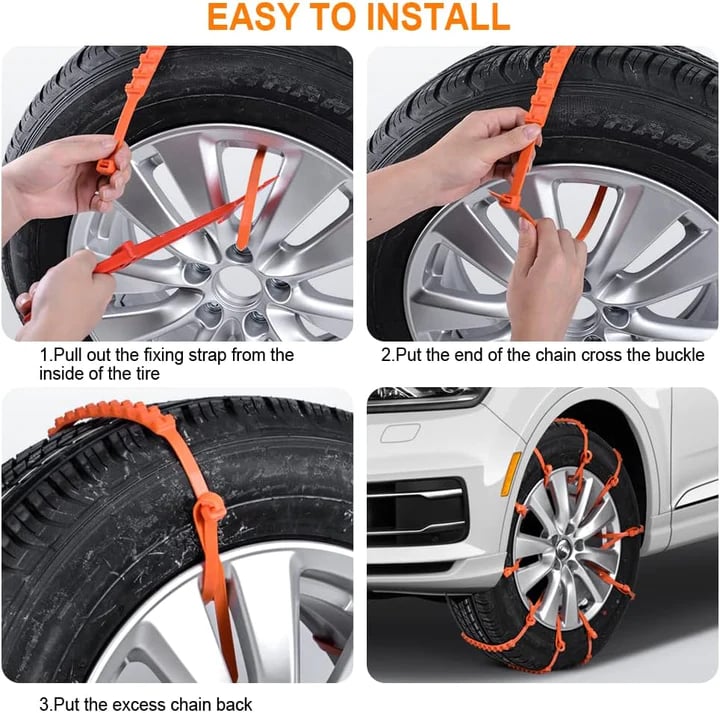 EASY TO INSTALL

1.Pull out the fixing strap from the inside of the tire

2.Put the end of the chain cross the buckle

3.Put the excess chain back