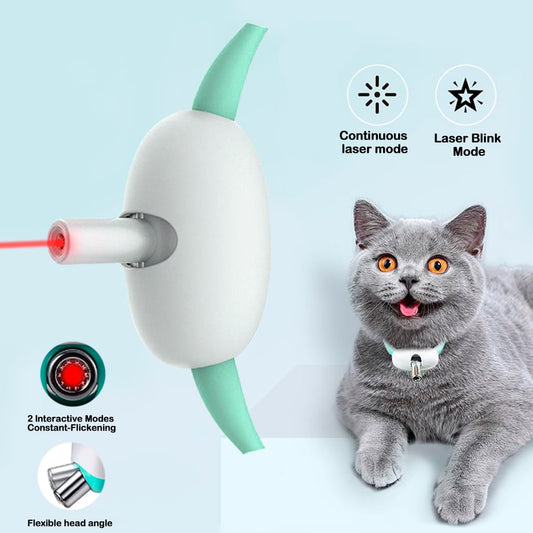 Continuous laser mode

Laser Blink Mode

2 Interactive Modes Constant-Flickening

Flexible head angle